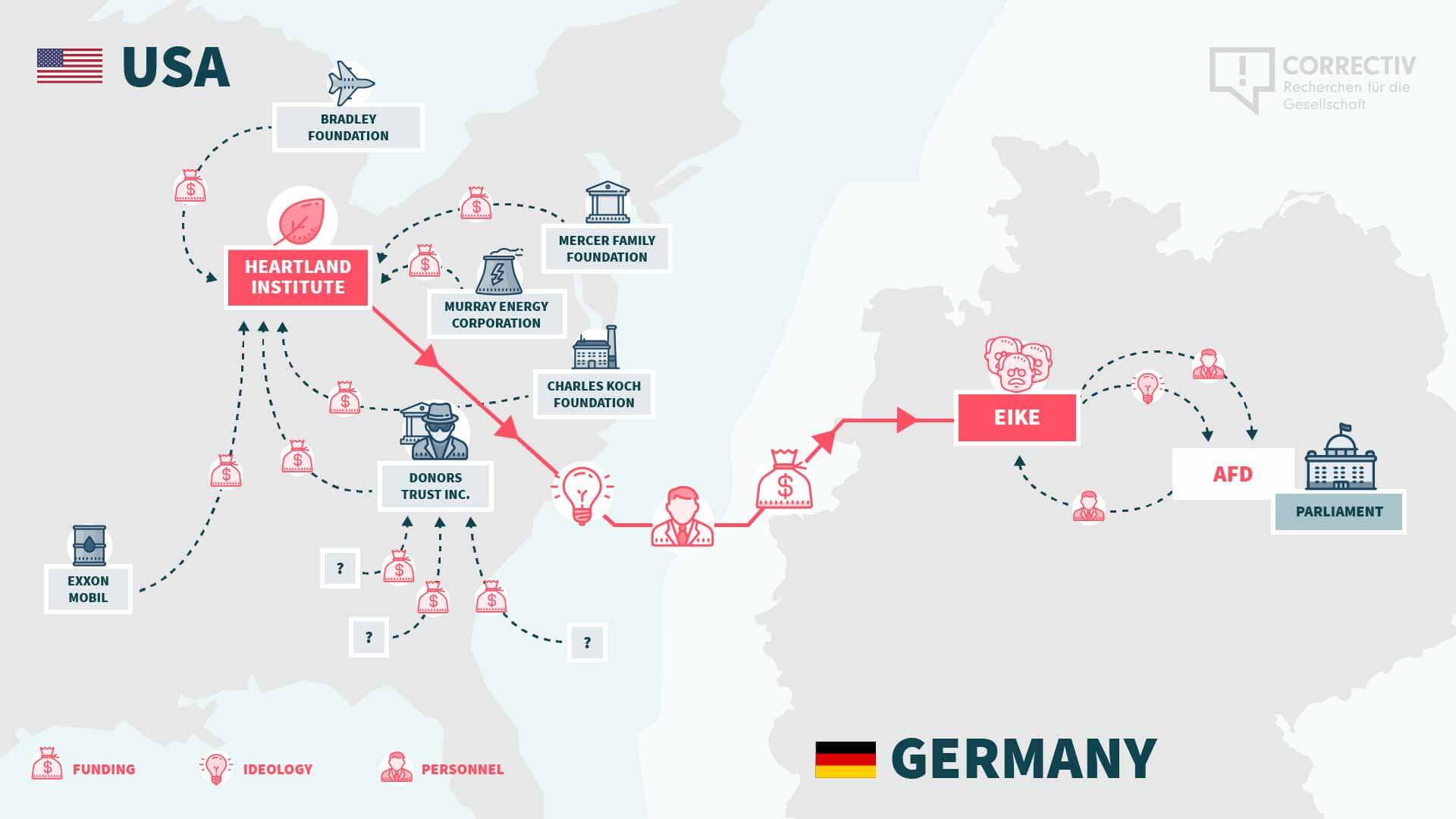 USA

CORRECTIV
Recherchen für die Gesellschaft

BRADLEY FOUNDATION

HEARTLAND INSTITUTE

MERCER FAMILY FOUNDATION

MURRAY ENERGY CORPORATION

CHARLES KOCH FOUNDATION

DONORS TRUST INC.

EXXON MOBIL

?

?

?

EIKE

AFD

PARLIAMENT

FUNDING

IDEOLOGY

PERSONNEL

GERMANY